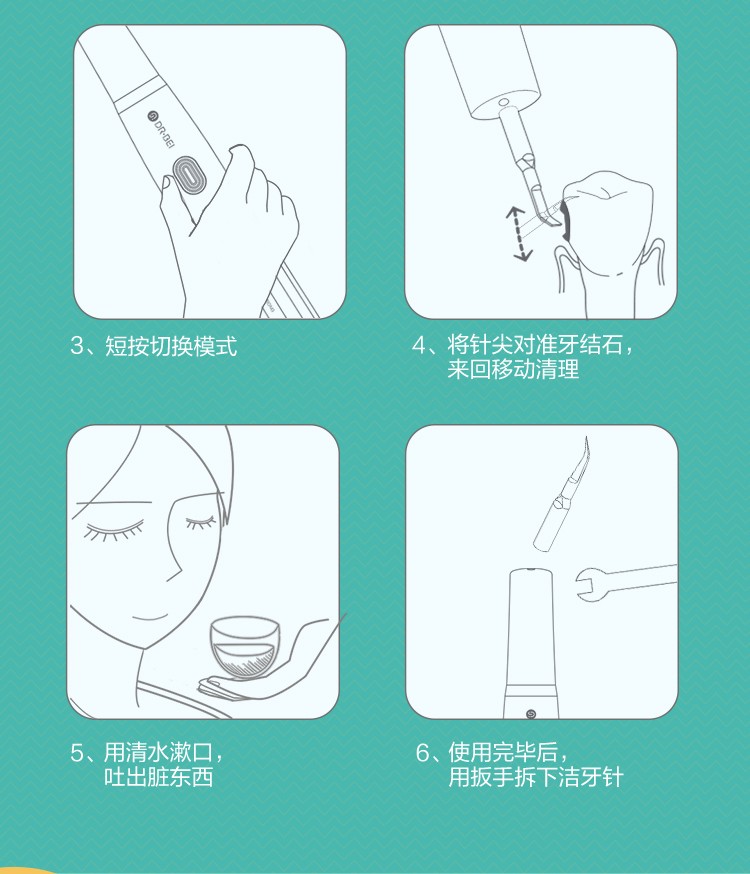 DR·BEI

3、短按切换模式

4、将针尖对准牙结石，来回移动清理

5、用清水漱口，吐出脏东西

6、使用完毕后，用扳手拆下洁牙针