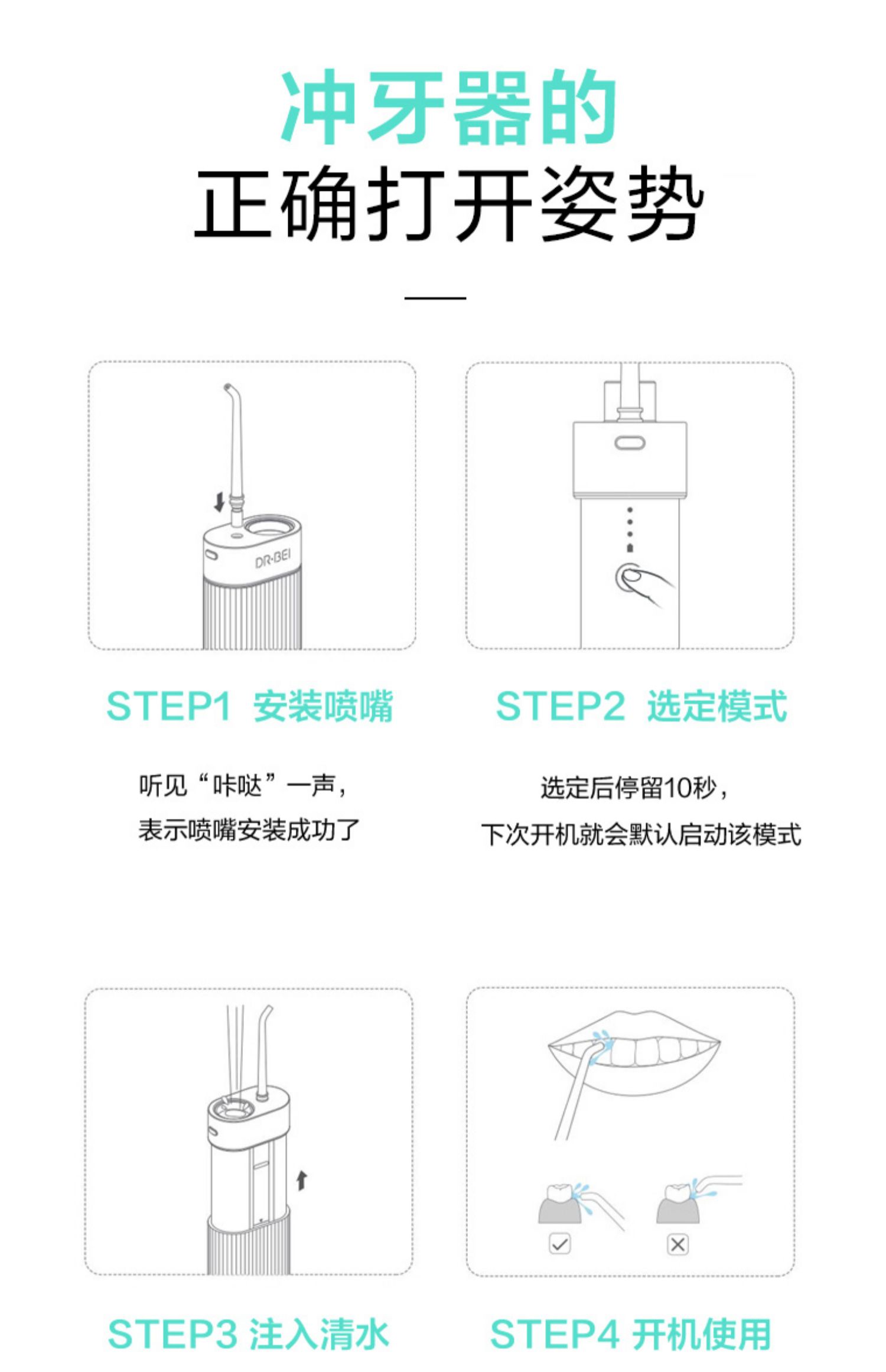 冲牙器的
正确打开姿势

DR·BEI

STEP1 安装喷嘴

听见“咔哒”一声，
表示喷嘴安装成功了

STEP2 选定模式

选定后停留10秒，
下次开机就会默认启动该模式

STEP3 注入清水

STEP4 开机使用