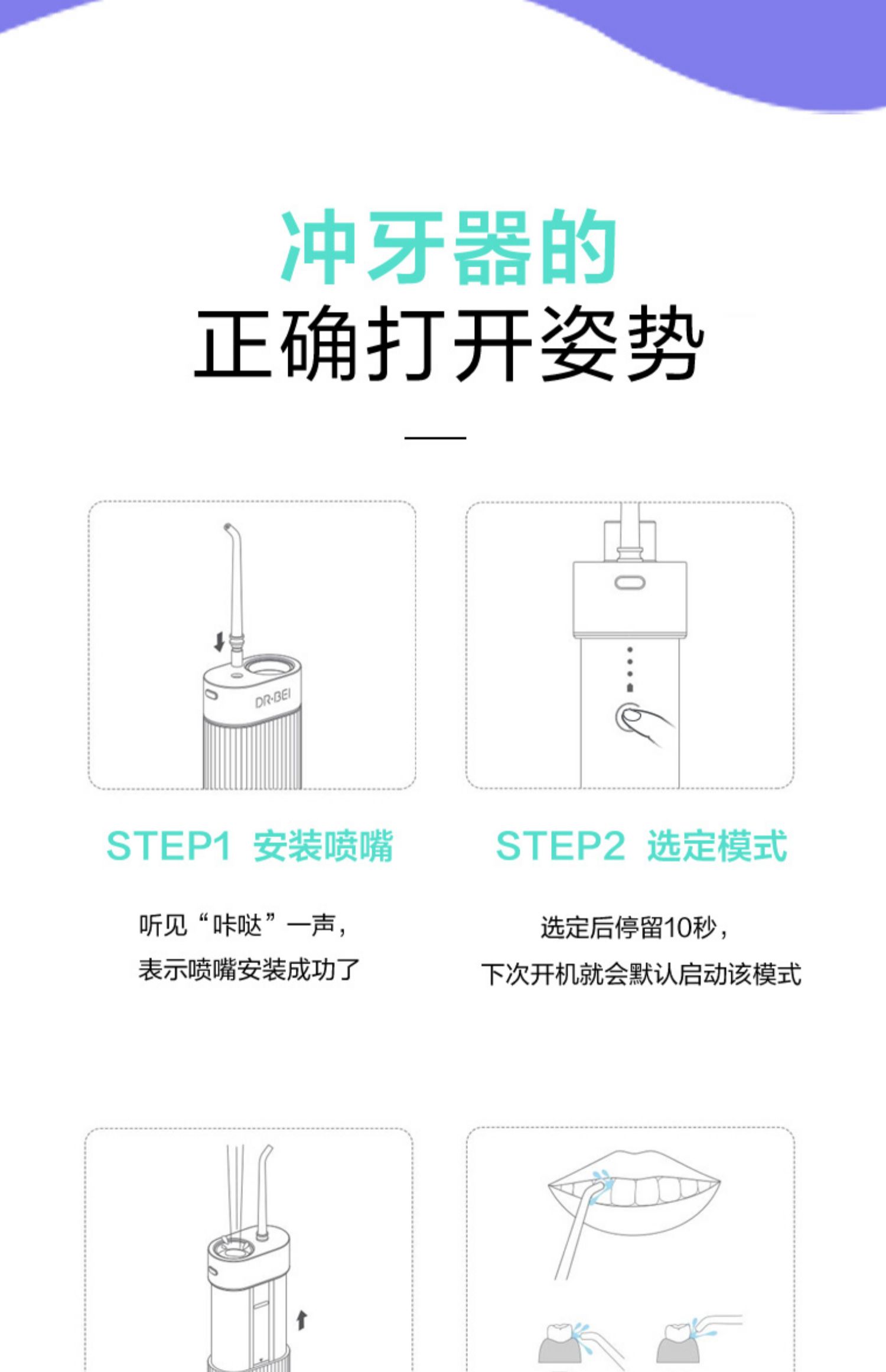 冲牙器的
正确打开姿势

DR·BEI

STEP1 安装喷嘴

听见“咔哒”一声，
表示喷嘴安装成功了

STEP2 选定模式

选定后停留10秒，
下次开机就会默认启动该模式