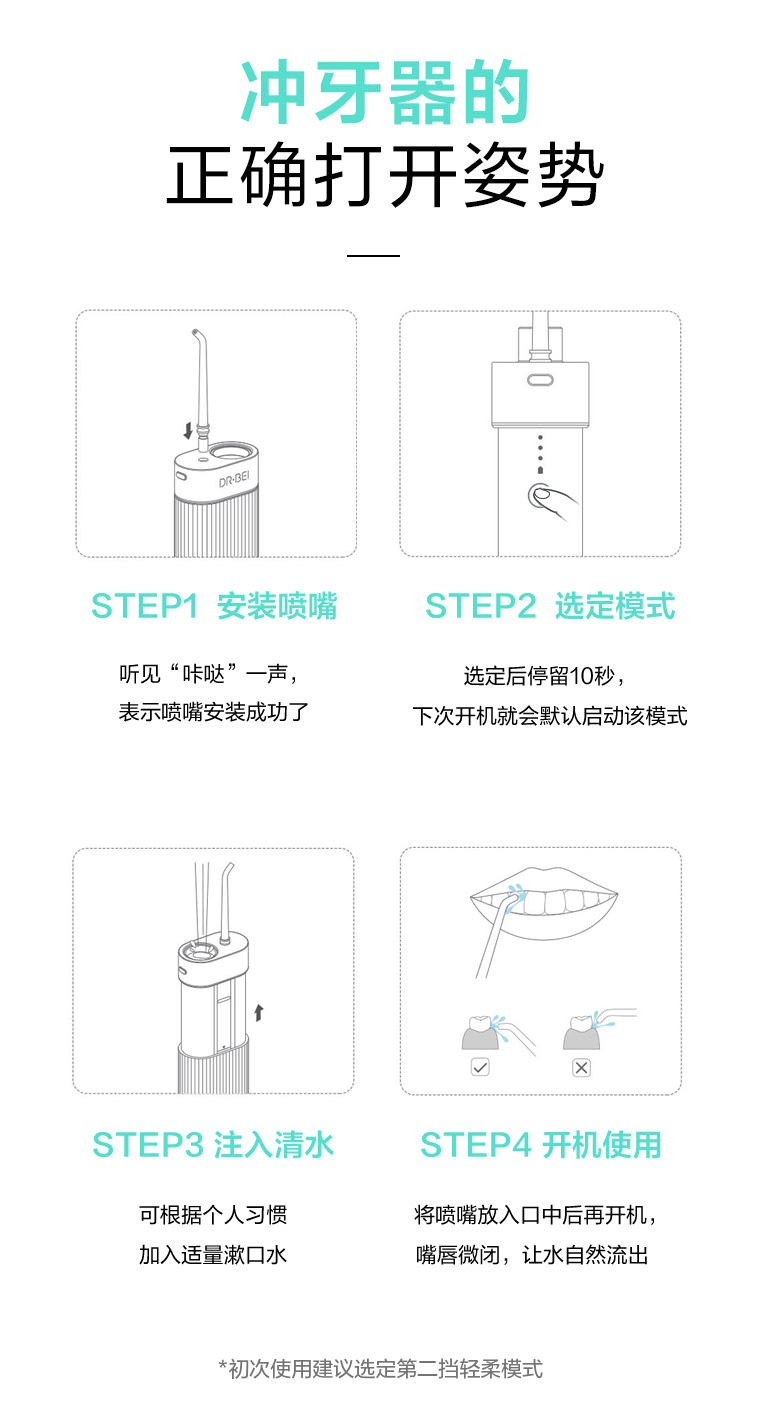 冲牙器的
正确打开姿势

DR·BEI

STEP1 安装喷嘴

听见“咔哒”一声，
表示喷嘴安装成功了

STEP2 选定模式

选定后停留10秒，
下次开机就会默认启动该模式

STEP3 注入清水

可根据个人习惯
加入适量漱口水

STEP4 开机使用

将喷嘴放入口中后再开机，
嘴唇微闭，让水自然流出

*初次使用建议选定第二挡轻柔模式