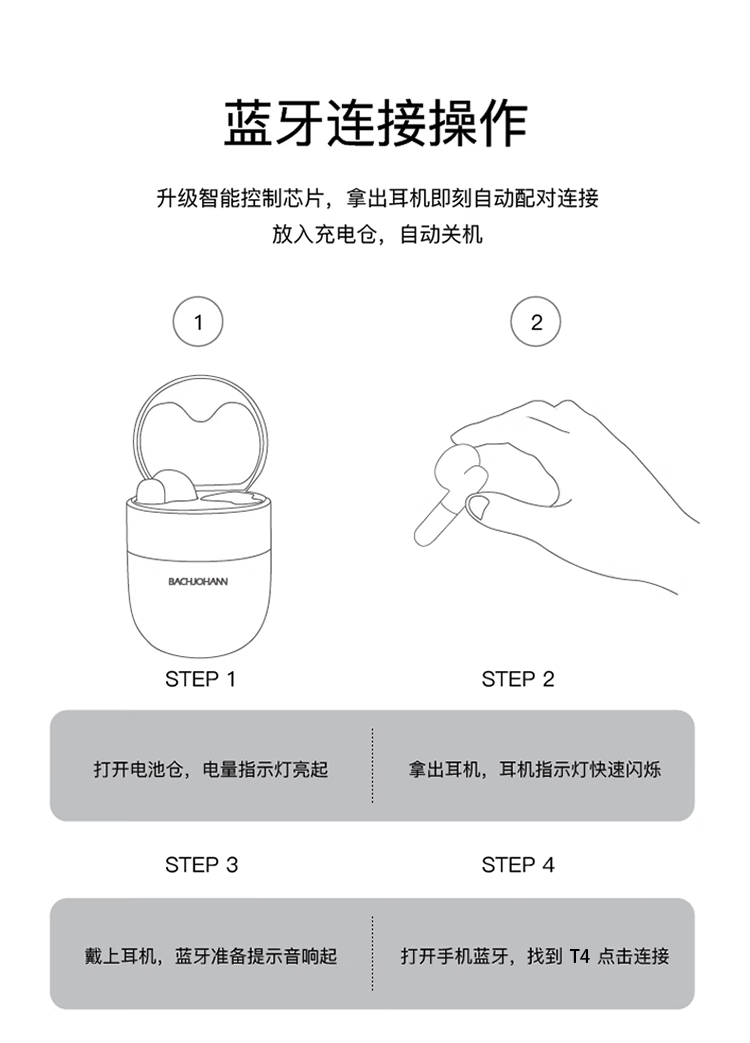 蓝牙连接操作

升级智能控制芯片，拿出耳机即刻自动配对连接
放入充电仓，自动关机

1

2

BACHJOHANN

STEP 1

STEP 2

打开电池仓，电量指示灯亮起

拿出耳机，耳机指示灯快速闪烁

STEP 3

STEP 4

戴上耳机，蓝牙准备提示音响起

打开手机蓝牙，找到 T4 点击连接