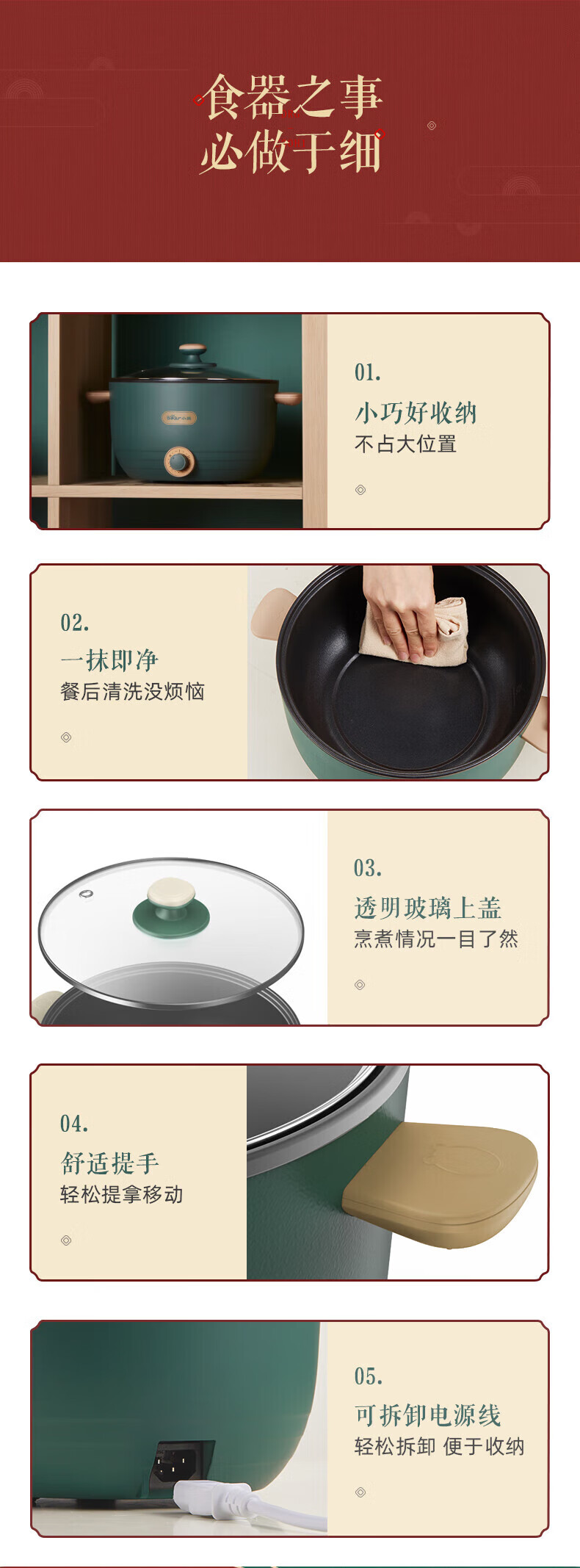 食器之事
必做于细

01.
小巧好收纳
不占大位置

02.
一抹即净
餐后清洗没烦恼

03.
透明玻璃上盖
烹煮情况一目了然

04.
舒适提手
轻松提拿移动

05.
可拆卸电源线
轻松拆卸 便于收纳