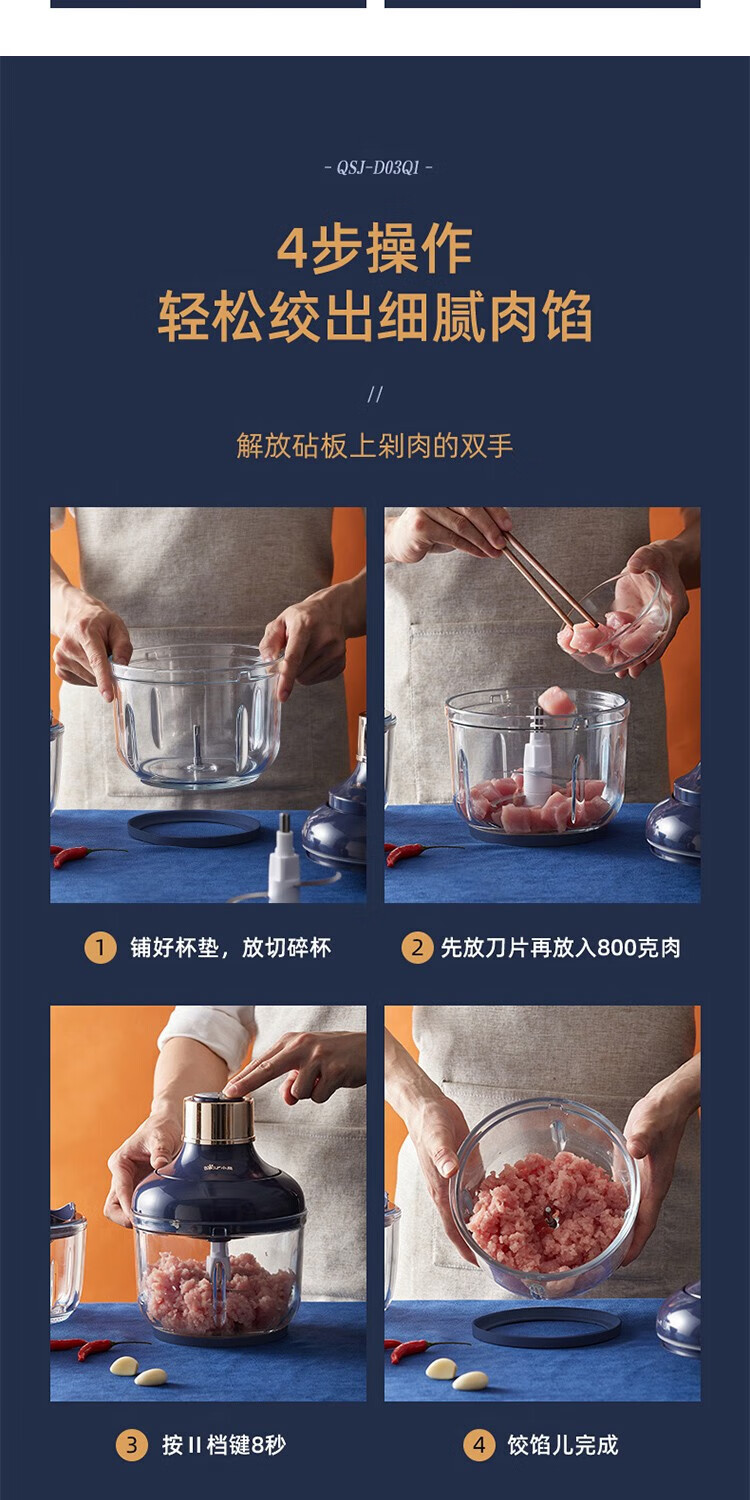 - QSJ-D03Q1 -

4步操作
轻松绞出细腻肉馅

//

解放砧板上剁肉的双手

1 铺好杯垫，放切碎杯

2 先放刀片再放入800克肉

3 按 II 档键8秒

4 饺馅儿完成