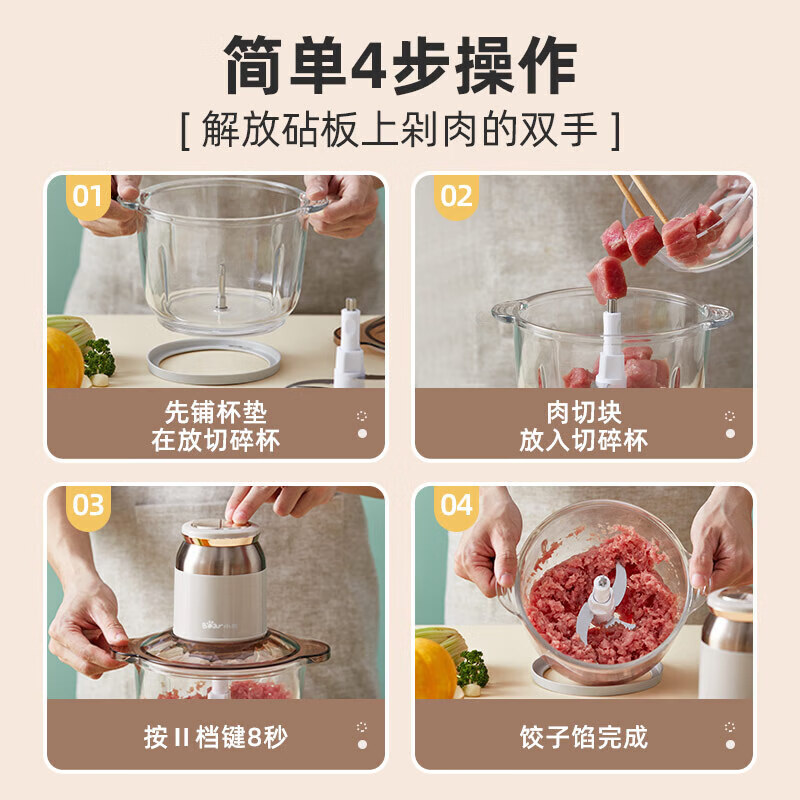 简单4步操作
[ 解放砧板上剁肉的双手 ]

01
先铺杯垫
在放切碎杯

02
肉切块
放入切碎杯

03
Bear
按 II 档键8秒

04
饺子馅完成