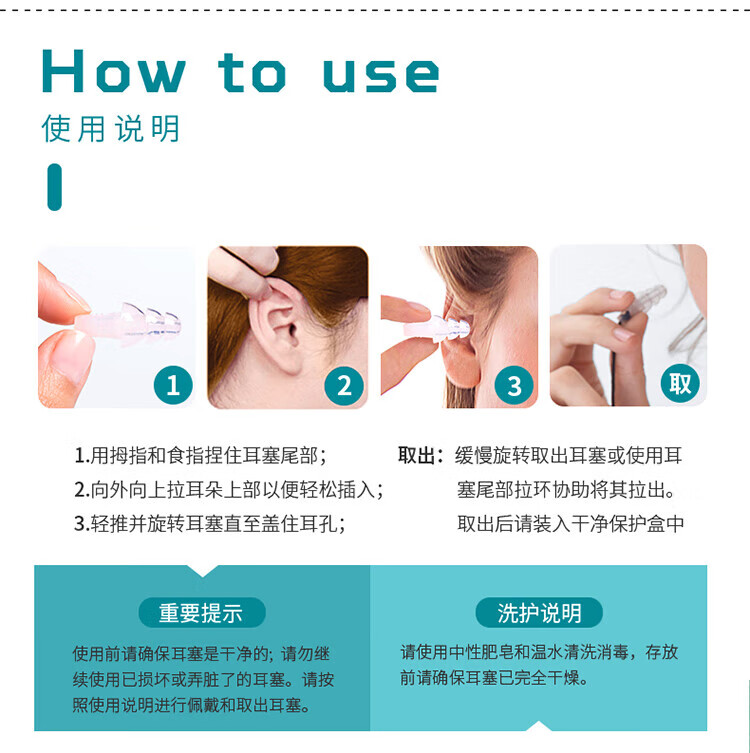 How to use
使用说明

1

2

3

取

1.用拇指和食指捏住耳塞尾部；
2.向外向上拉耳朵上部以便轻松插入；
3.轻推并旋转耳塞直至盖住耳孔；

取出：缓慢旋转取出耳塞或使用耳塞尾部拉环协助将其拉出。取出后请装入干净保护盒中

重要提示
使用前请确保耳塞是干净的；请勿继续使用已损坏或弄脏了的耳塞。请按照使用说明进行佩戴和取出耳塞。

洗护说明
请使用中性肥皂和温水清洗消毒，存放前请确保耳塞已完全干燥。